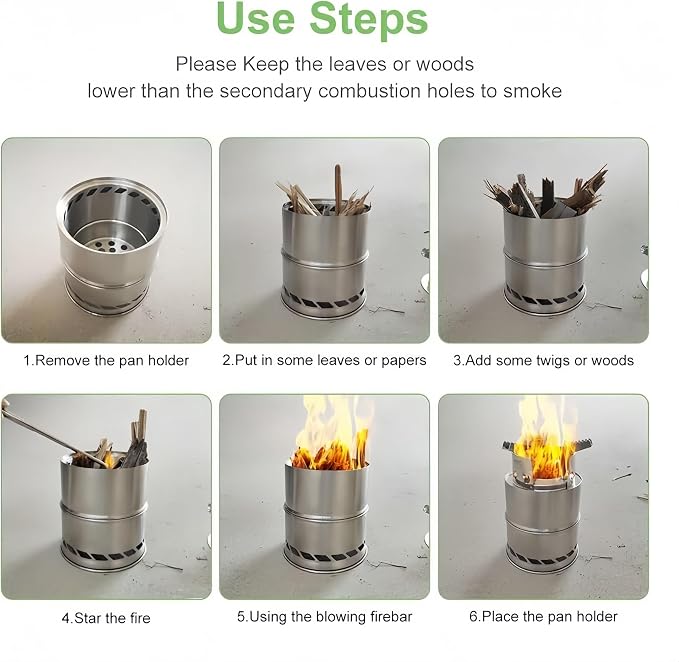 Use Steps

Please Keep the leaves or woods lower than the secondary combustion holes to smoke

1.Remove the pan holder

2.Put in some leaves or papers

3.Add some twigs or woods

4.Star the fire

5.Using the blowing firebar

6.Place the pan holder