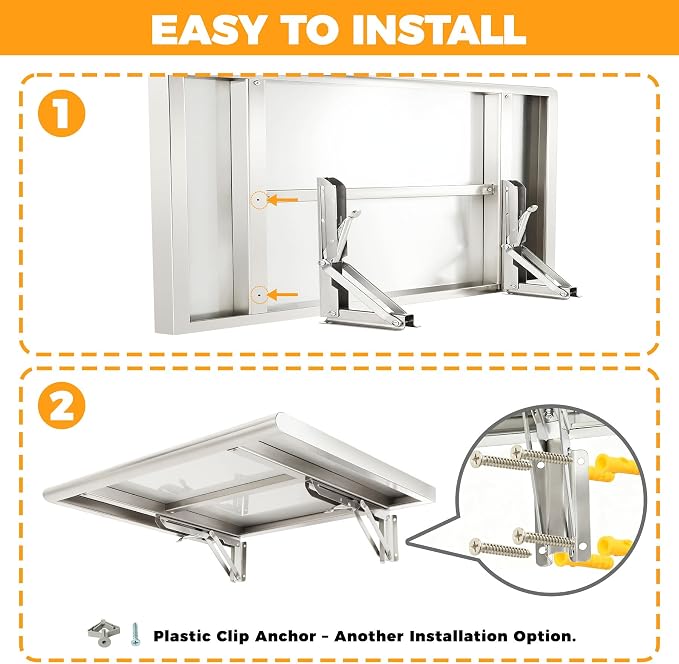 EASY TO INSTALL

1

2

Plastic Clip Anchor – Another Installation Option.