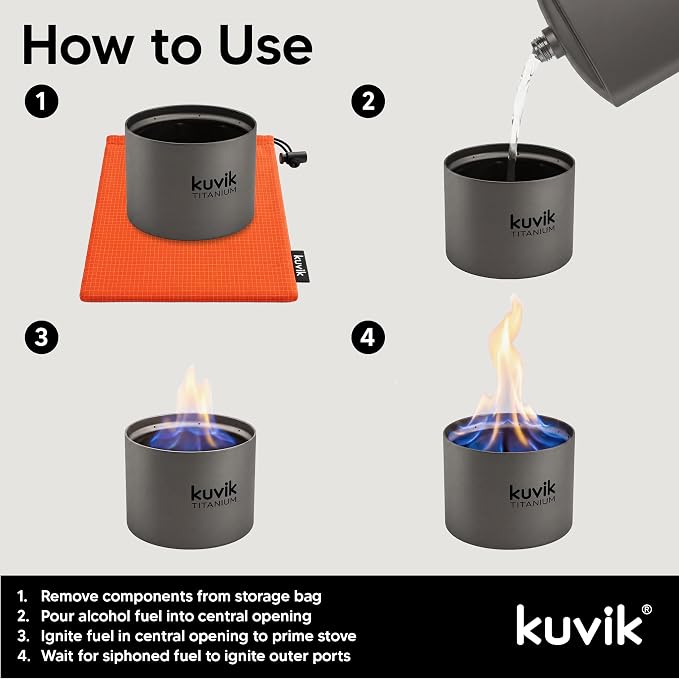 How to Use

1

kuvik
TITANIUM

kuvik

2

kuvik
TITANIUM

3

kuvik
TITANIUM

4

kuvik
TITANIUM

1. Remove components from storage bag
2. Pour alcohol fuel into central opening
3. Ignite fuel in central opening to prime stove
4. Wait for siphoned fuel to ignite outer ports

kuvik®