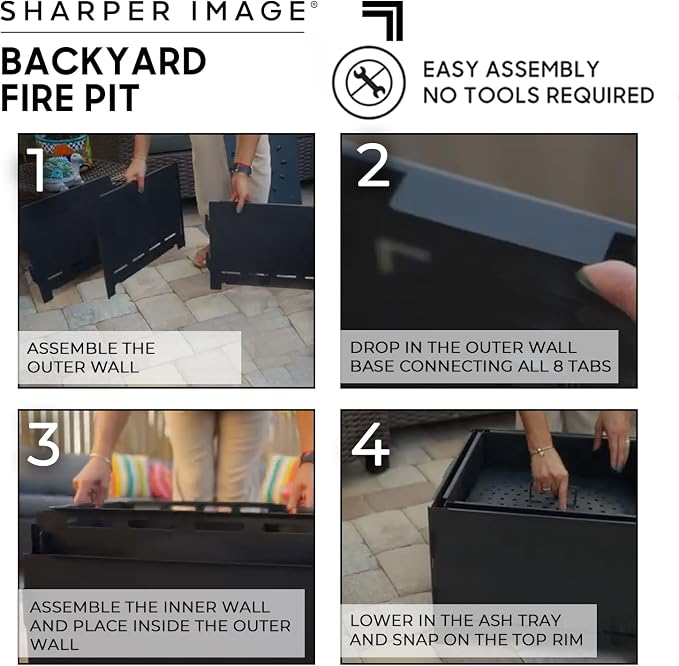 SHARPER IMAGE®

BACKYARD
FIRE PIT

EASY ASSEMBLY
NO TOOLS REQUIRED

1

ASSEMBLE THE OUTER WALL

2

DROP IN THE OUTER WALL BASE CONNECTING ALL 8 TABS

3

ASSEMBLE THE INNER WALL AND PLACE INSIDE THE OUTER WALL

4

LOWER IN THE ASH TRAY AND SNAP ON THE TOP RIM