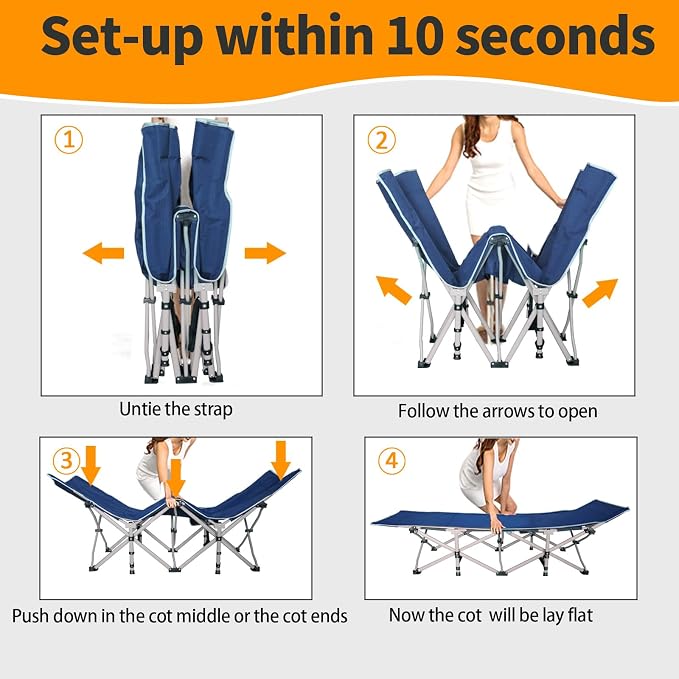 Set-up within 10 seconds

①

Untie the strap

②

Follow the arrows to open

③

Push down in the cot middle or the cot ends

④

Now the cot will be lay flat