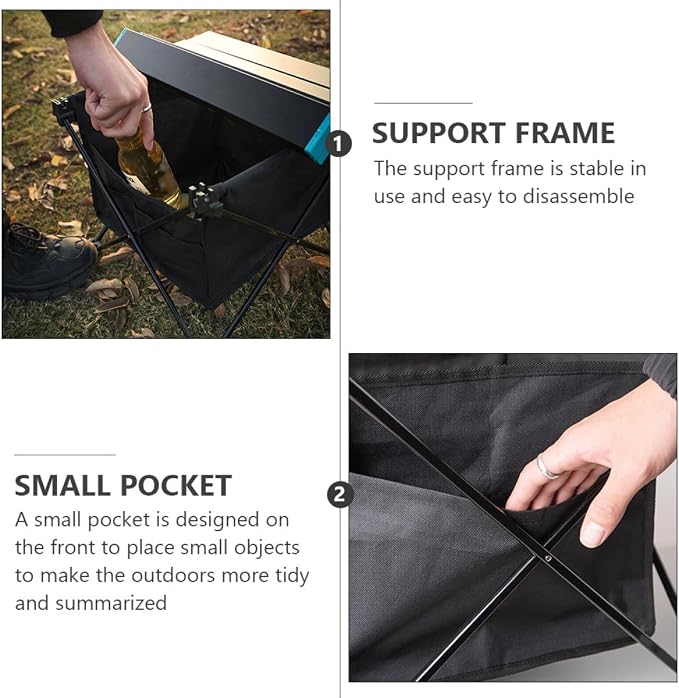 1

SUPPORT FRAME

The support frame is stable in use and easy to disassemble

SMALL POCKET

A small pocket is designed on the front to place small objects to make the outdoors more tidy and summarized

2