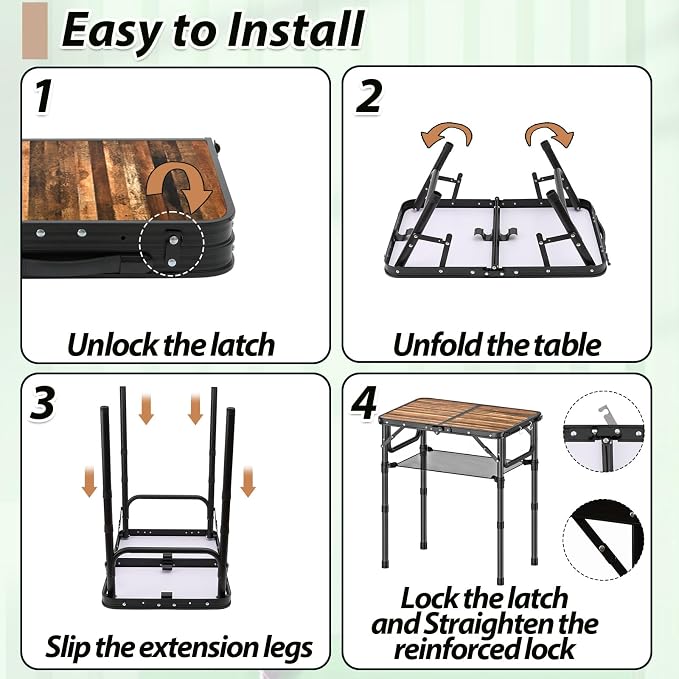 Easy to Install

1

Unlock the latch

2

Unfold the table

3

Slip the extension legs

4

Lock the latch and Straighten the reinforced lock