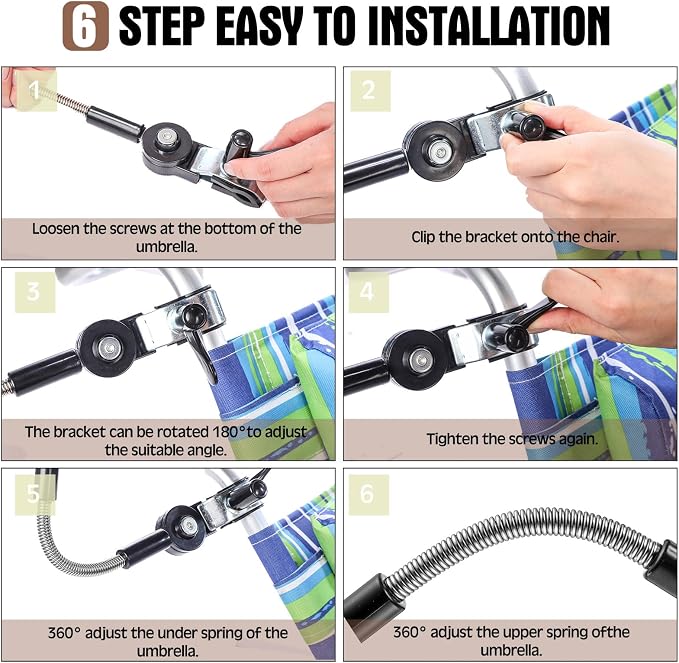 6 STEP EASY TO INSTALLATION

1

Loosen the screws at the bottom of the umbrella.

2

Clip the bracket onto the chair.

3

The bracket can be rotated 180°to adjust the suitable angle.

4

Tighten the screws again.

5

360° adjust the under spring of the umbrella.

6

360° adjust the upper spring ofthe umbrella.