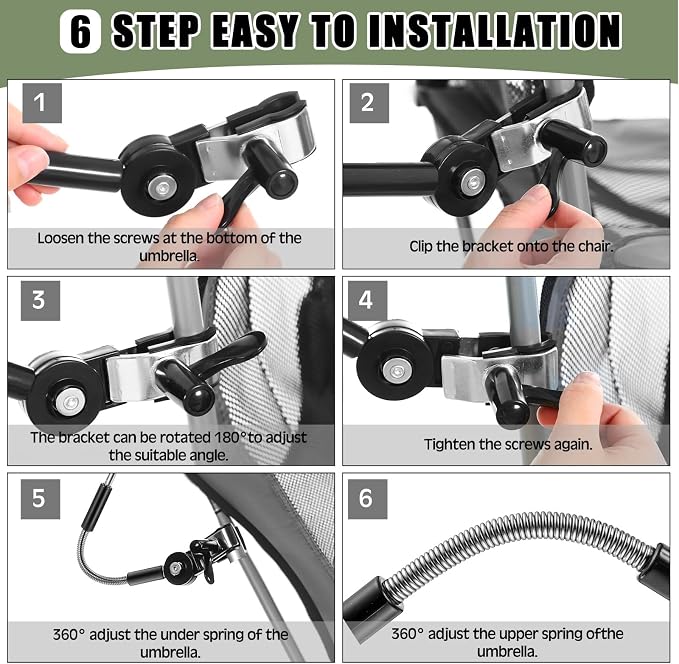 6 STEP EASY TO INSTALLATION

1
Loosen the screws at the bottom of the umbrella.

2
Clip the bracket onto the chair.

3
The bracket can be rotated 180°to adjust the suitable angle.

4
Tighten the screws again.

5
360° adjust the under spring of the umbrella.

6
360° adjust the upper spring ofthe umbrella.