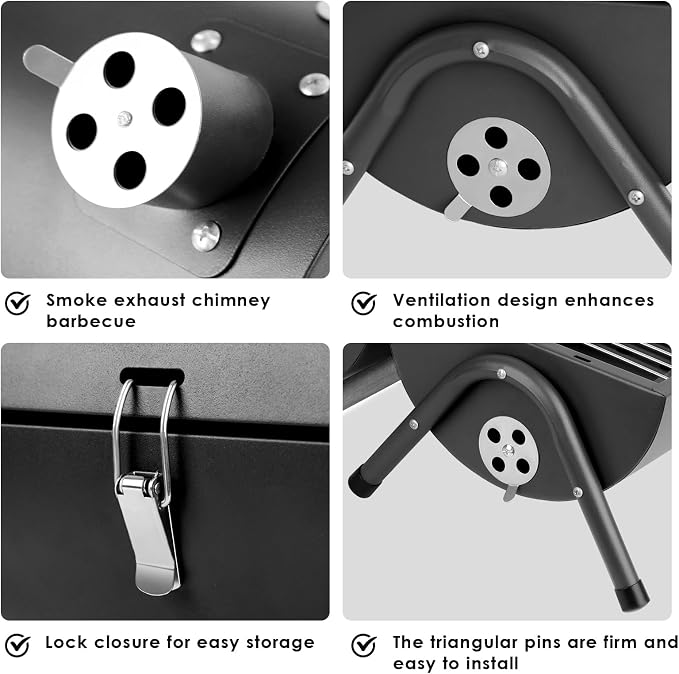 Smoke exhaust chimney barbecue

Ventilation design enhances combustion

Lock closure for easy storage

The triangular pins are firm and easy to install