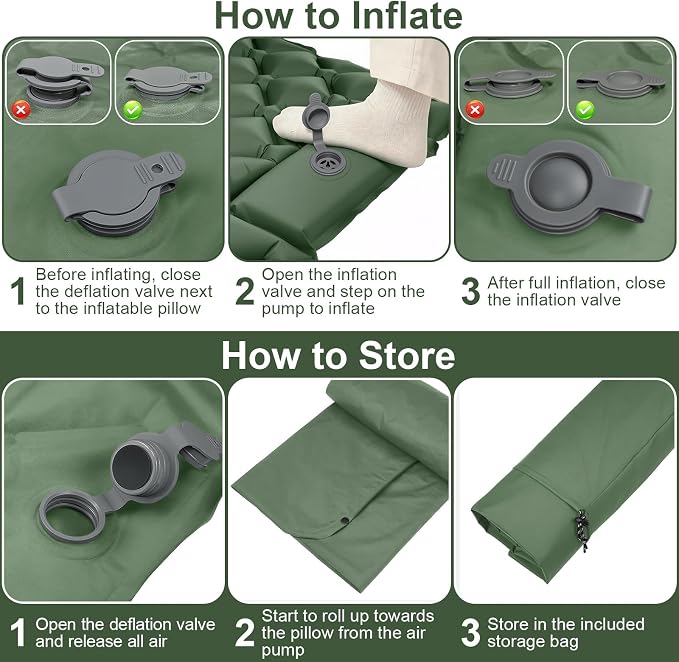 How to Inflate

1 Before inflating, close the deflation valve next to the inflatable pillow

2 Open the inflation valve and step on the pump to inflate

3 After full inflation, close the inflation valve

How to Store

1 Open the deflation valve and release all air

2 Start to roll up towards the pillow from the air pump

3 Store in the included storage bag