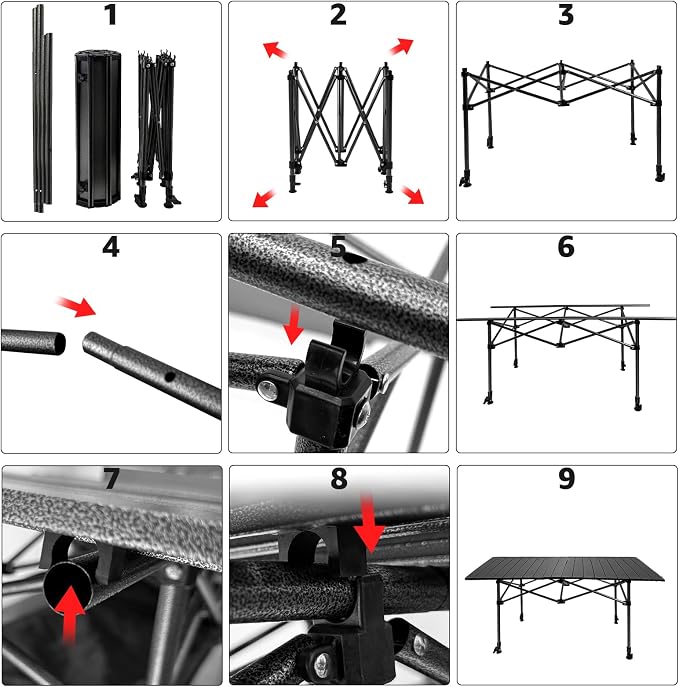 1

2

3

4

5

6

7

8

9