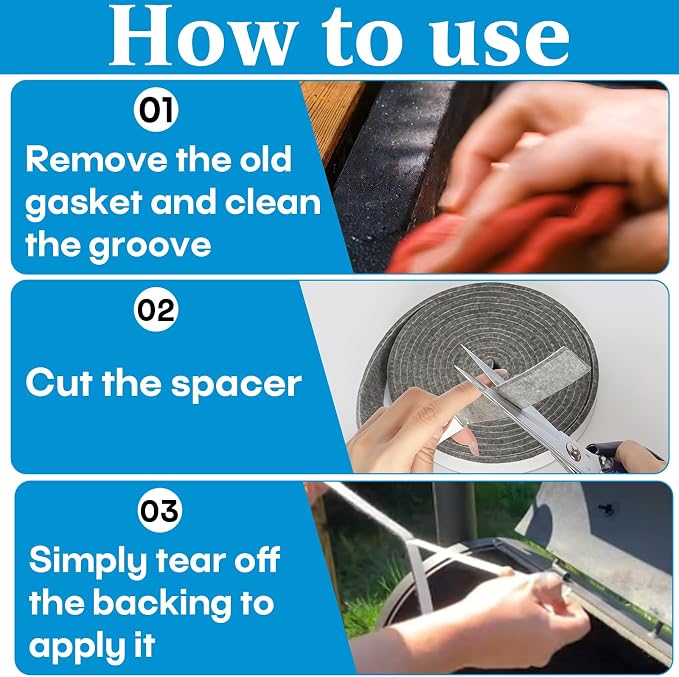 How to use

01

Remove the old gasket and clean the groove

02

Cut the spacer

03

Simply tear off the backing to apply it