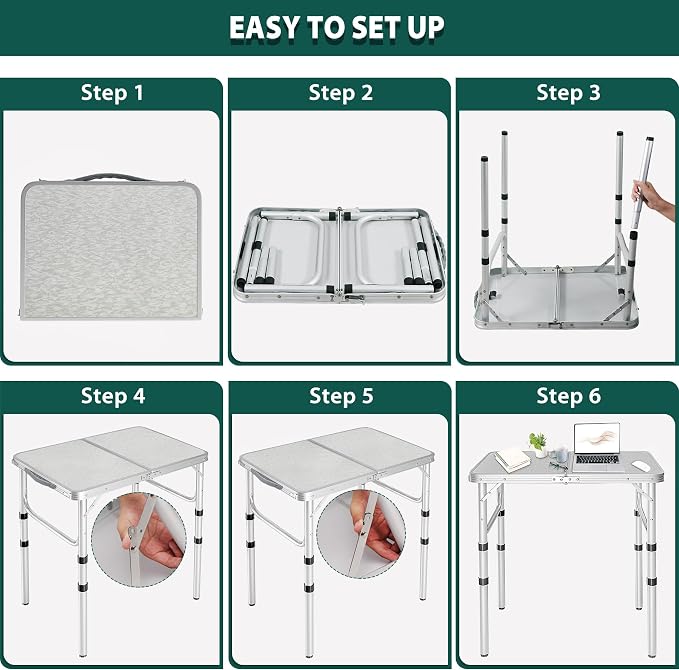 EASY TO SET UP

Step 1

Step 2

Step 3

Step 4

Step 5

Step 6