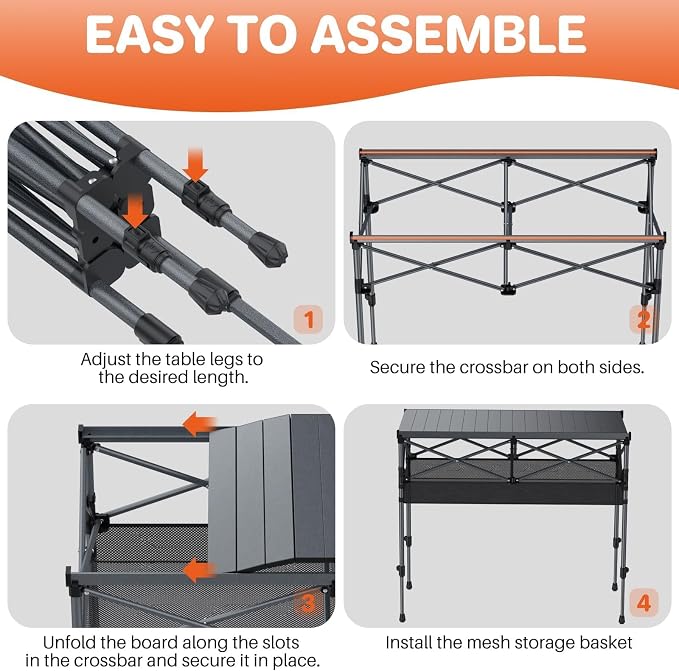 EASY TO ASSEMBLE

1

Adjust the table legs to the desired length.

2

Secure the crossbar on both sides.

3

Unfold the board along the slots in the crossbar and secure it in place.

4

Install the mesh storage basket