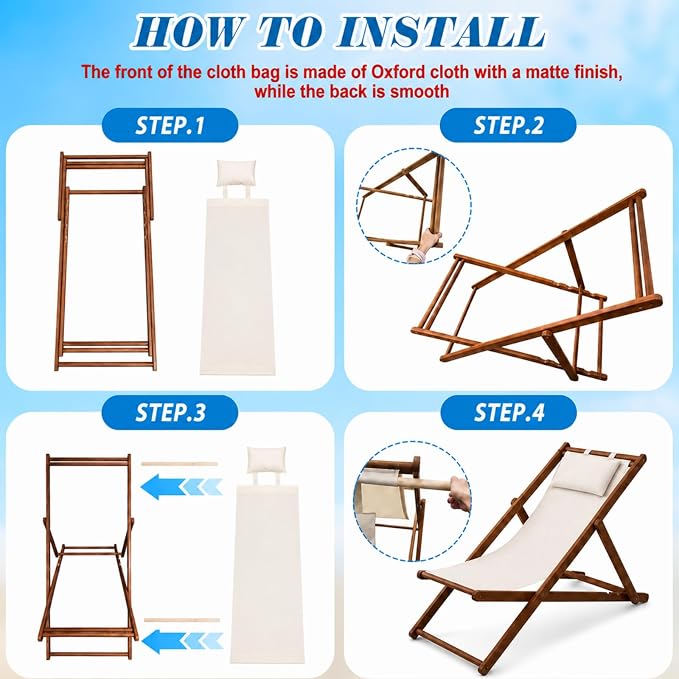 HOW TO INSTALL

The front of the cloth bag is made of Oxford cloth with a matte finish, while the back is smooth

STEP.1

STEP.2

STEP.3

STEP.4