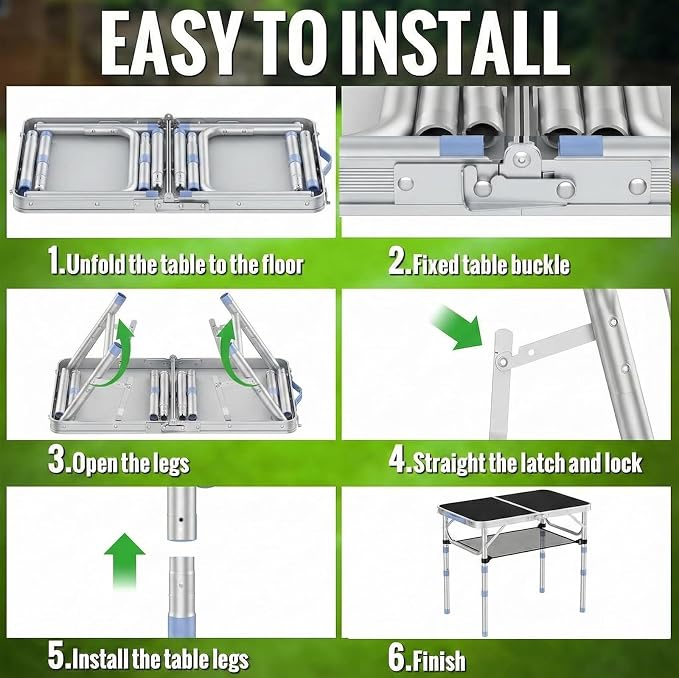 EASY TO INSTALL

1.Unfold the table to the floor

2.Fixed table buckle

3.Open the legs

4.Straight the latch and lock

5.Install the table legs

6.Finish