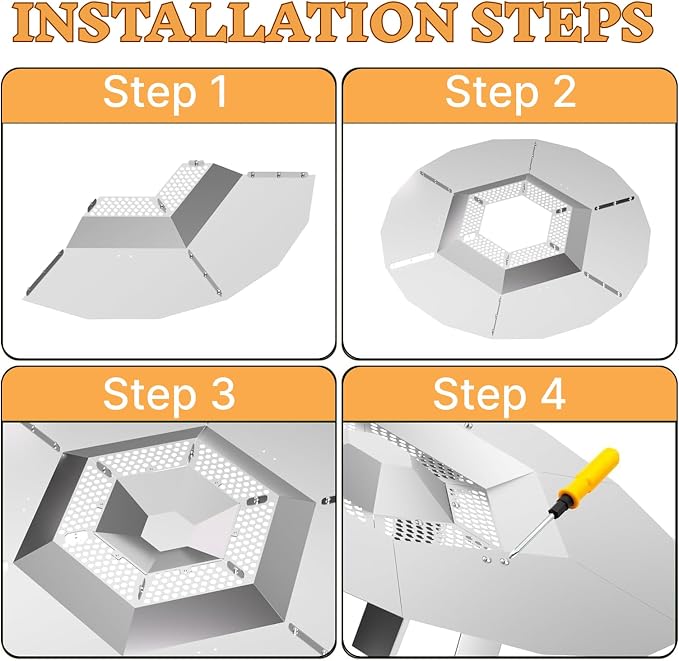 INSTALLATION STEPS

Step 1

Step 2

Step 3

Step 4