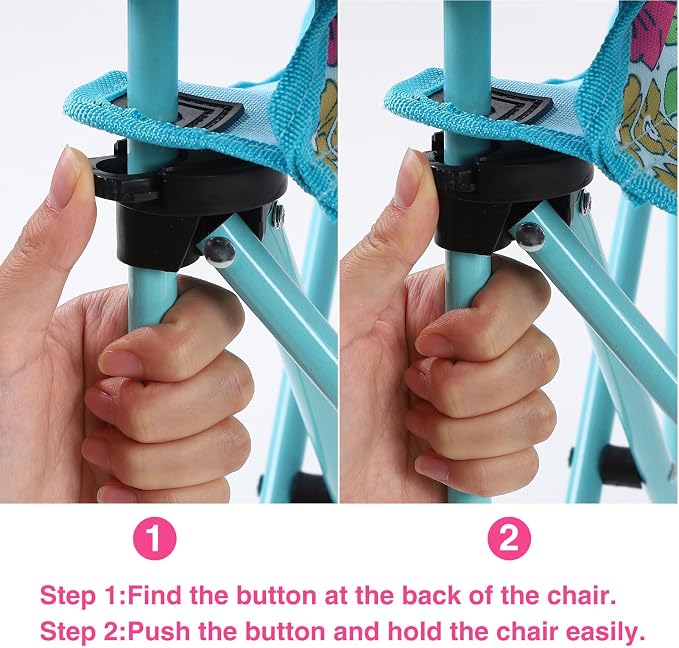 1

2

Step 1:Find the button at the back of the chair.
Step 2:Push the button and hold the chair easily.