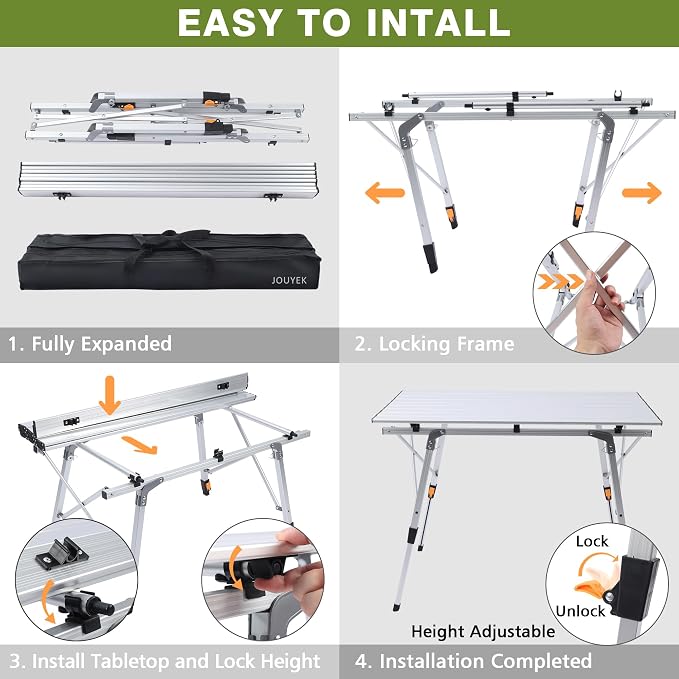 EASY TO INTALL

JOUYEK

1. Fully Expanded

2. Locking Frame

3. Install Tabletop and Lock Height

Lock

Unlock

Height Adjustable

4. Installation Completed