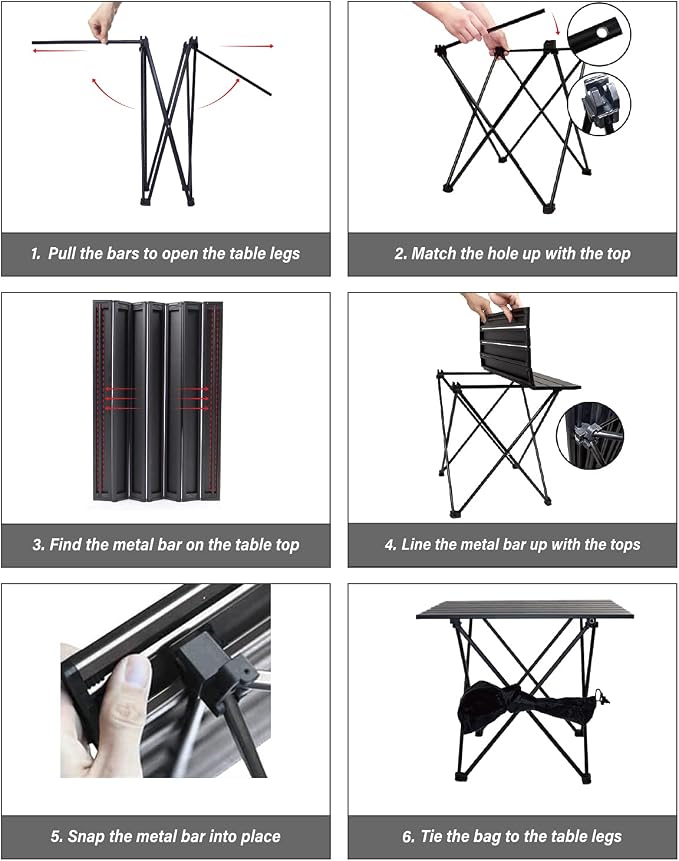 1. Pull the bars to open the table legs

2. Match the hole up with the top

3. Find the metal bar on the table top

4. Line the metal bar up with the tops

5. Snap the metal bar into place

6. Tie the bag to the table legs