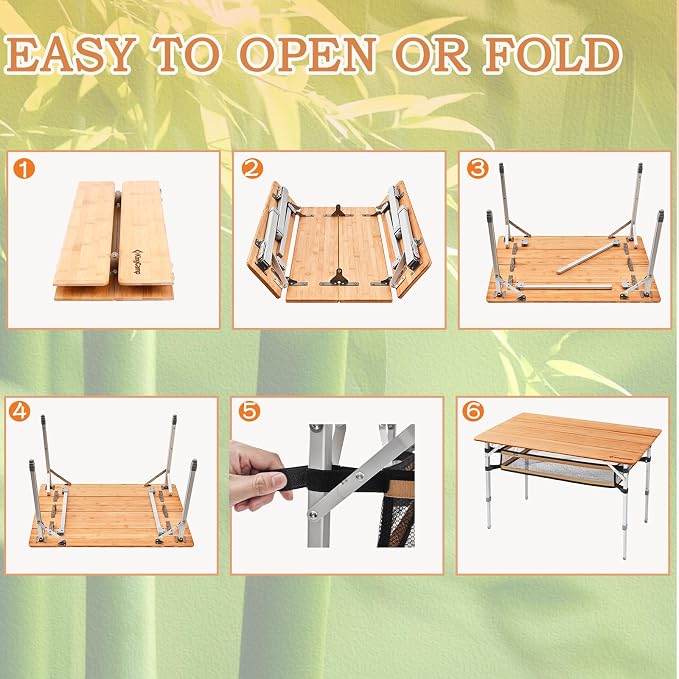 EASY TO OPEN OR FOLD

1

KingCamp

2

3

4

5

6