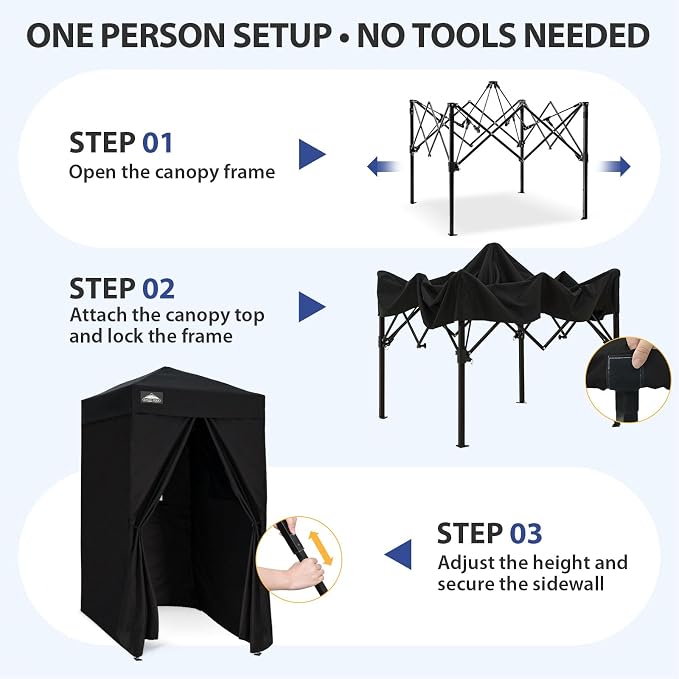 ONE PERSON SETUP • NO TOOLS NEEDED

STEP 01
Open the canopy frame

STEP 02
Attach the canopy top and lock the frame

STEP 03
Adjust the height and secure the sidewall