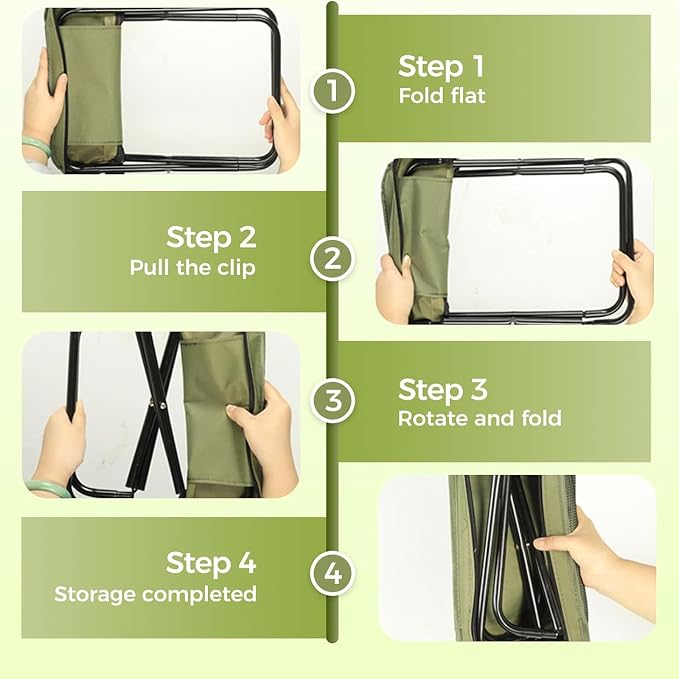 1

Step 1
Fold flat

Step 2
Pull the clip

2

3

Step 3
Rotate and fold

Step 4
Storage completed

4