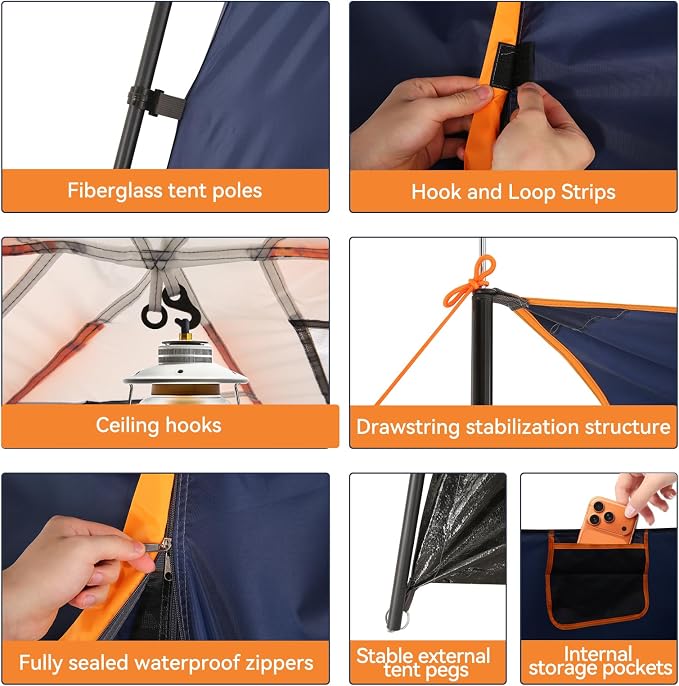 Fiberglass tent poles

Hook and Loop Strips

Ceiling hooks

Drawstring stabilization structure

Fully sealed waterproof zippers

Stable external tent pegs

Internal storage pockets