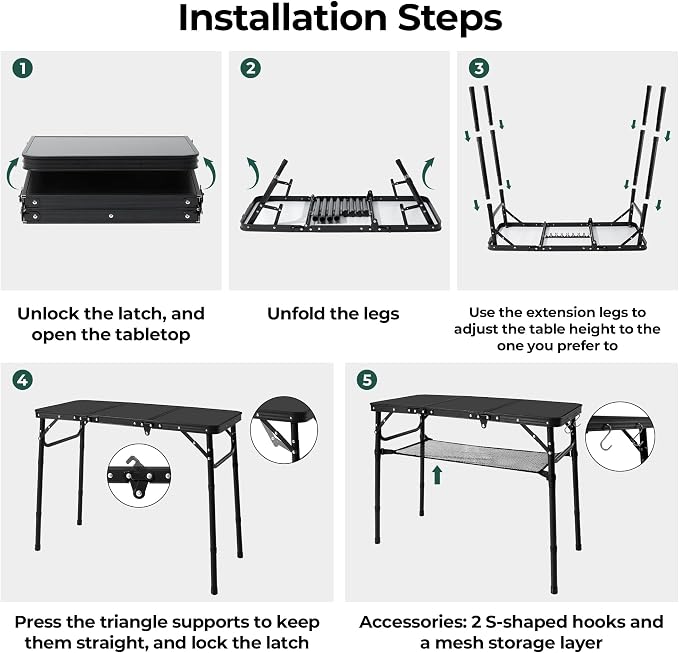 Installation Steps

1

Unlock the latch, and open the tabletop

2

Unfold the legs

3

Use the extension legs to adjust the table height to the one you prefer to

4

Press the triangle supports to keep them straight, and lock the latch

5

Accessories: 2 S-shaped hooks and a mesh storage layer