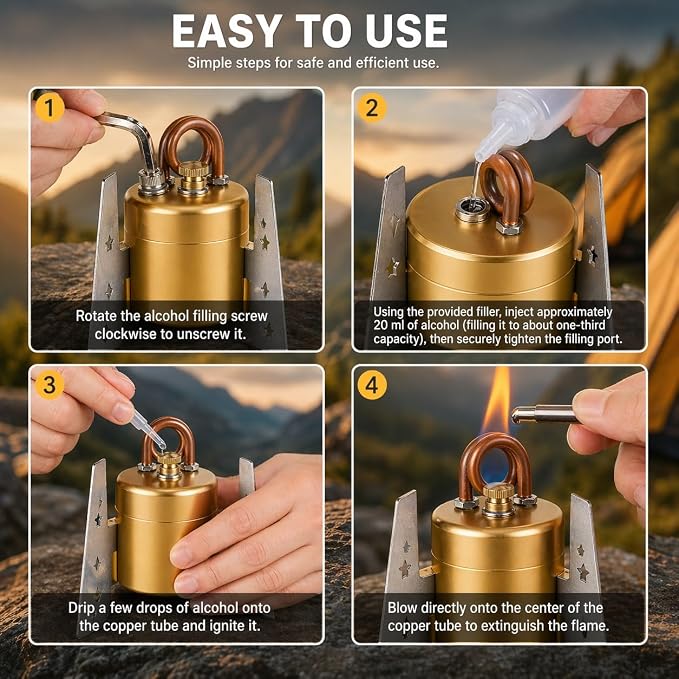 EASY TO USE

Simple steps for safe and efficient use.

1

Rotate the alcohol filling screw clockwise to unscrew it.

2

Using the provided filler, inject approximately 20 ml of alcohol (filling it to about one-third capacity), then securely tighten the filling port.

3

Drip a few drops of alcohol onto the copper tube and ignite it.

4

Blow directly onto the center of the copper tube to extinguish the flame.