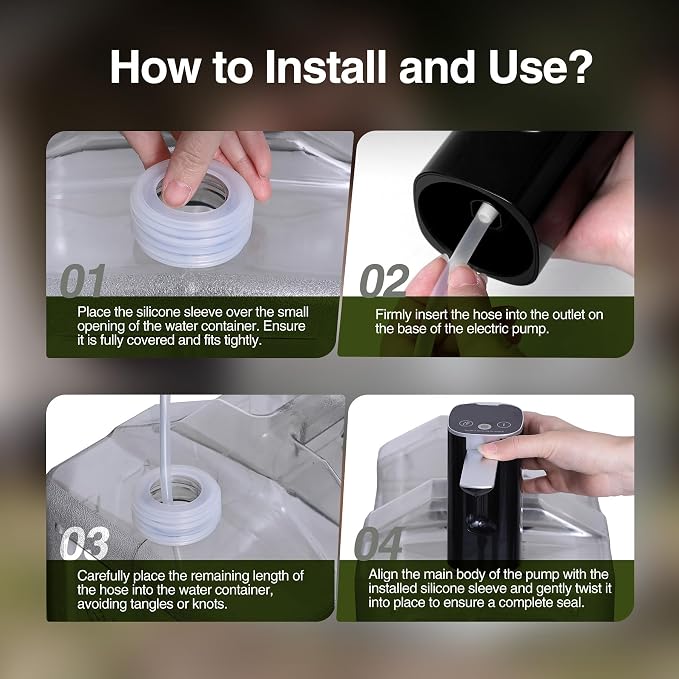 How to Install and Use?

01

Place the silicone sleeve over the small opening of the water container. Ensure it is fully covered and fits tightly.

02

Firmly insert the hose into the outlet on the base of the electric pump.

03

Carefully place the remaining length of the hose into the water container, avoiding tangles or knots.

04

Align the main body of the pump with the installed silicone sleeve and gently twist it into place to ensure a complete seal.