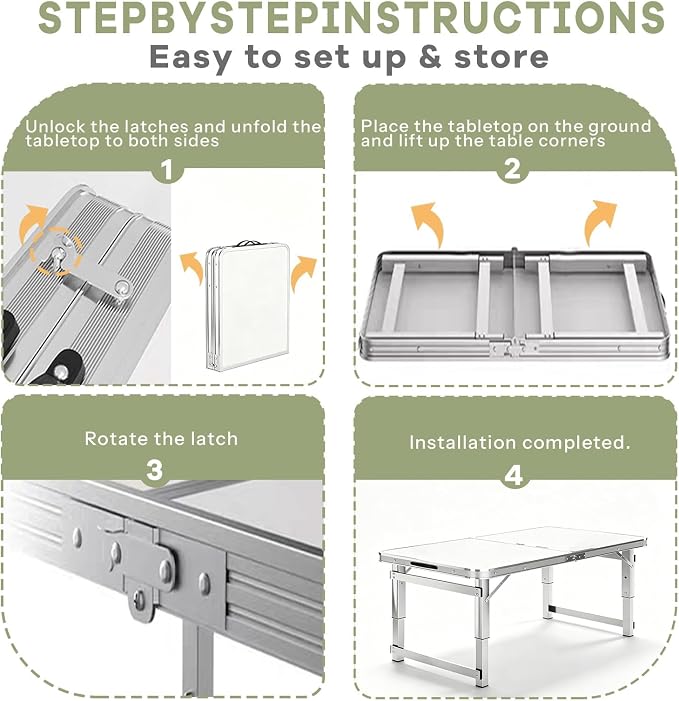 STEPBYSTEPINSTRUCTIONS
Easy to set up & store

Unlock the latches and unfold the tabletop to both sides

1

Place the tabletop on the ground and lift up the table corners

2

Rotate the latch

3

Installation completed.

4