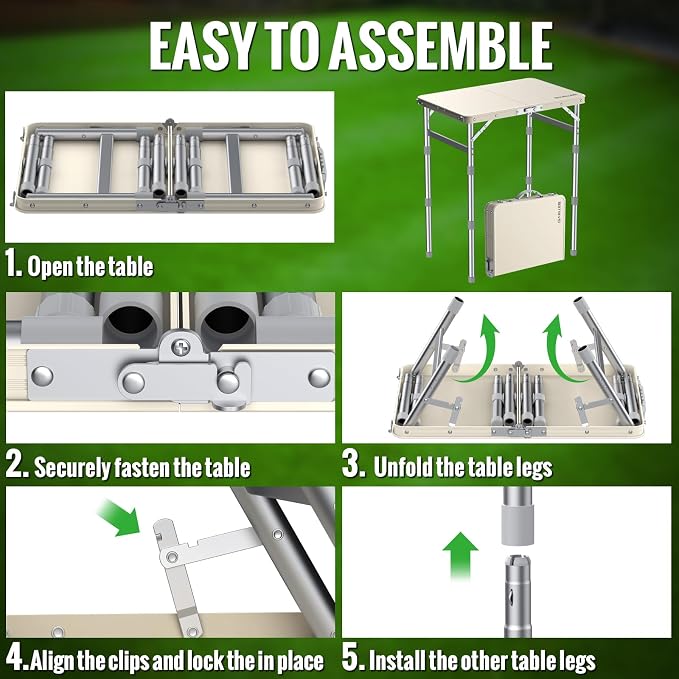 EASY TO ASSEMBLE

1. Open the table

2. Securely fasten the table

3. Unfold the table legs

4. Align the clips and lock the in place

5. Install the other table legs