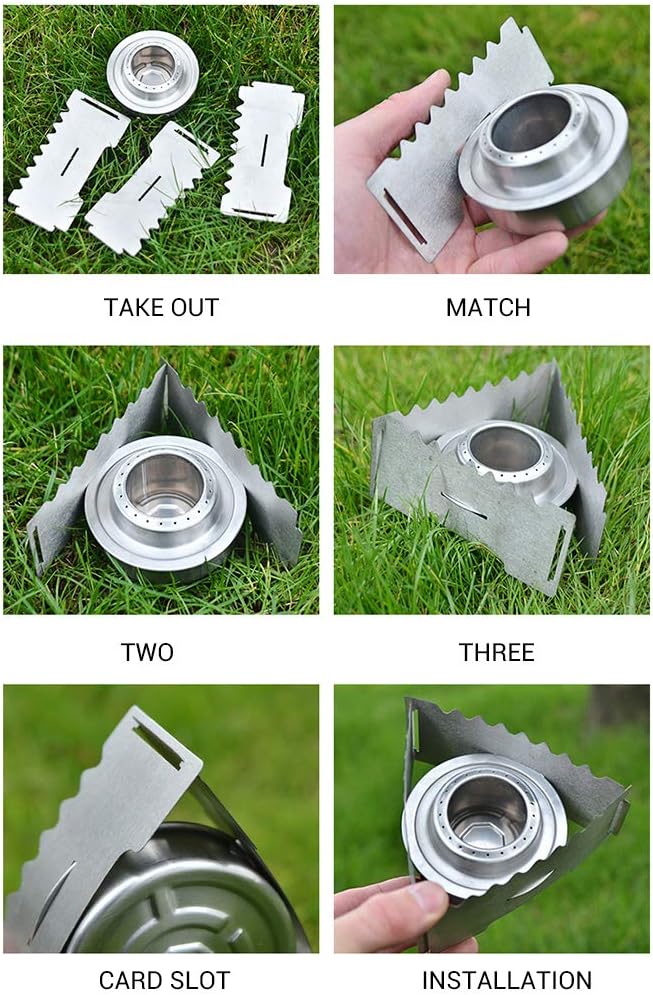 TAKE OUT

MATCH

TWO

THREE

CARD SLOT

INSTALLATION