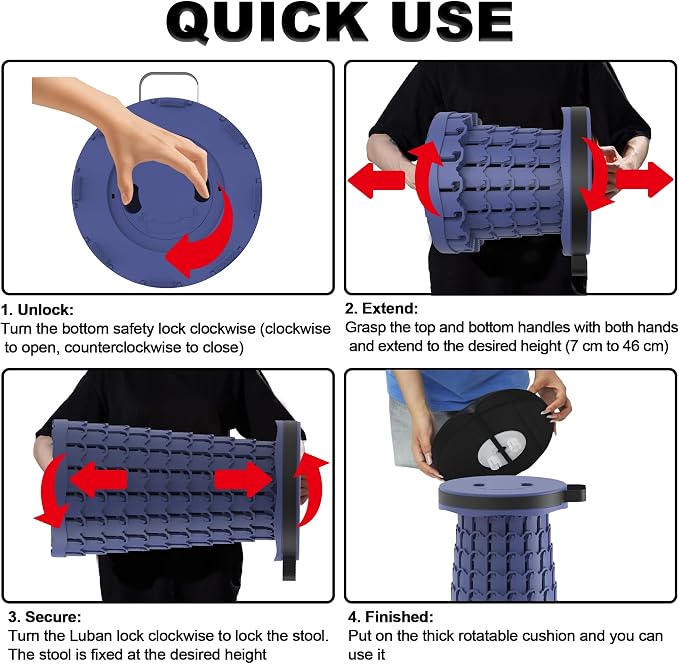 QUICK USE

1. Unlock:
Turn the bottom safety lock clockwise (clockwise to open, counterclockwise to close)

2. Extend:
Grasp the top and bottom handles with both hands and extend to the desired height (7 cm to 46 cm)

3. Secure:
Turn the Luban lock clockwise to lock the stool. The stool is fixed at the desired height

4. Finished:
Put on the thick rotatable cushion and you can use it