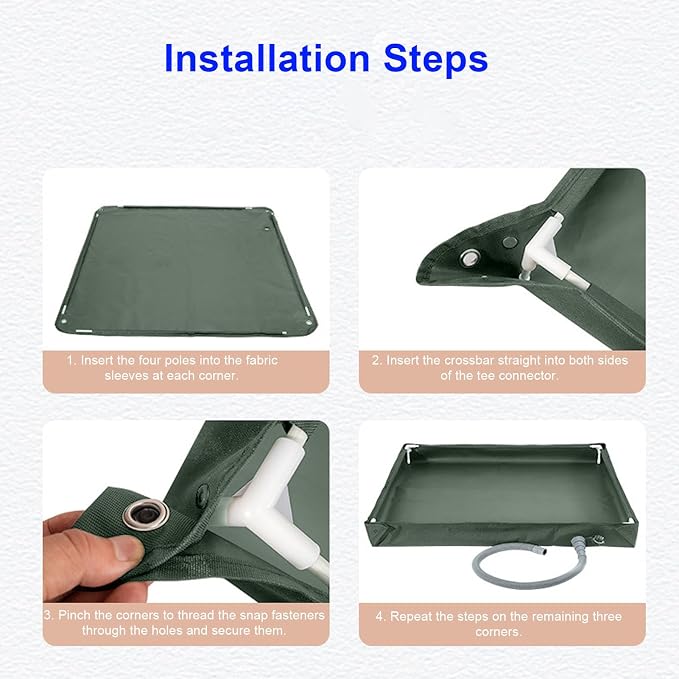 Installation Steps

1. Insert the four poles into the fabric sleeves at each corner.

2. Insert the crossbar straight into both sides of the tee connector.

3. Pinch the corners to thread the snap fasteners through the holes and secure them.

4. Repeat the steps on the remaining three corners.