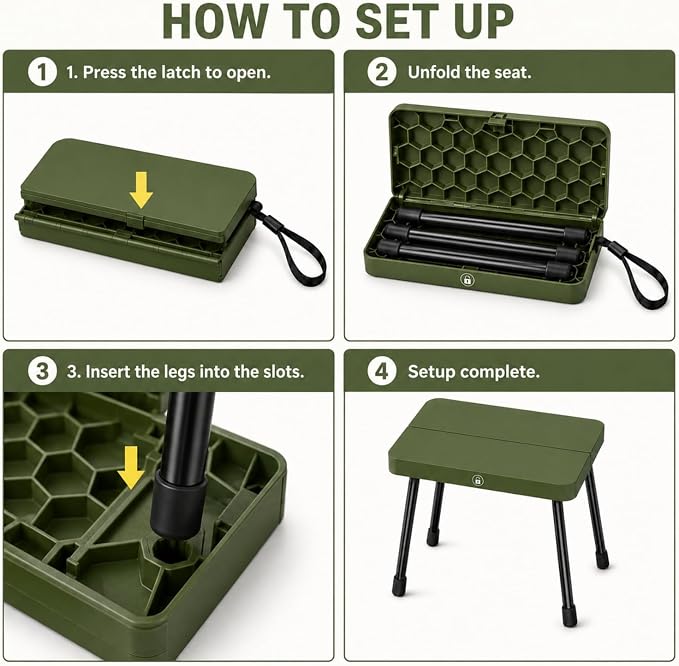 HOW TO SET UP

1 1. Press the latch to open.

2 Unfold the seat.

3 3. Insert the legs into the slots.

4 Setup complete.