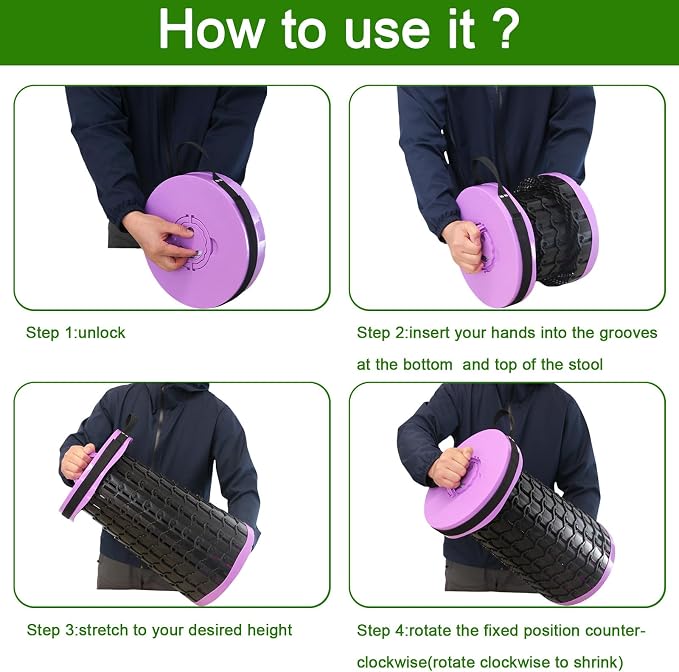 How to use it ?

Step 1:unlock

Step 2:insert your hands into the grooves at the bottom  and top of the stool

Step 3:stretch to your desired height

Step 4:rotate the fixed position counter-clockwise(rotate clockwise to shrink)