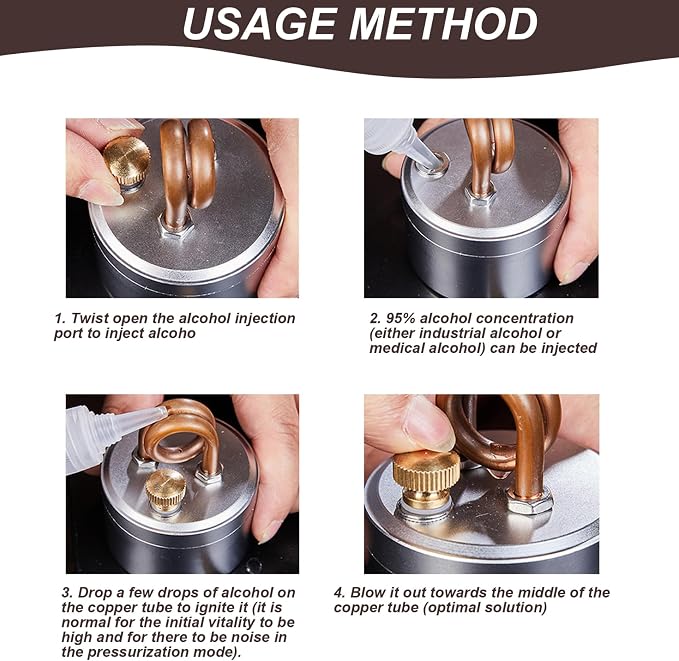 USAGE METHOD

1. Twist open the alcohol injection port to inject alcoho

2. 95% alcohol concentration (either industrial alcohol or medical alcohol) can be injected

3. Drop a few drops of alcohol on the copper tube to ignite it (it is normal for the initial vitality to be high and for there to be noise in the pressurization mode).

4. Blow it out towards the middle of the copper tube (optimal solution)