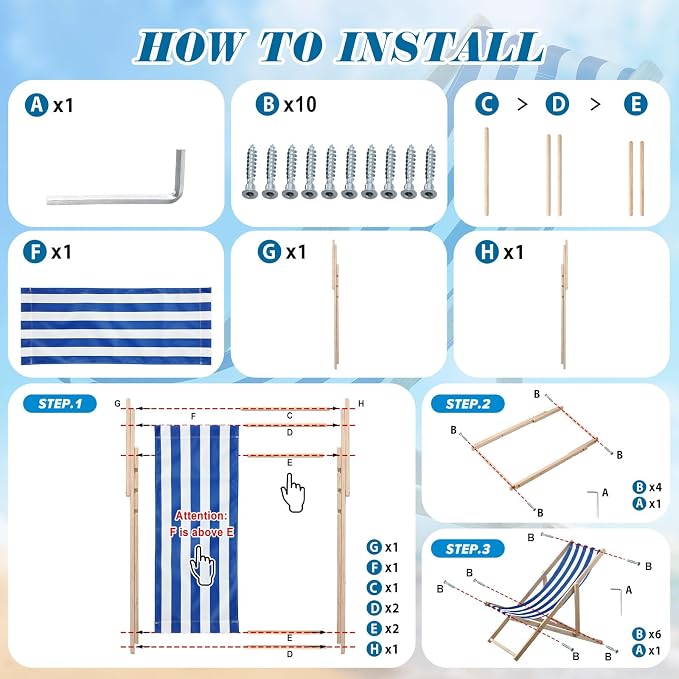 HOW TO INSTALL

A x1

B x10

C > D > E

F x1

G x1

H x1

STEP.1

G

H

F

C

D

E

Attention: F is above E

E

D

G x1
F x1
C x1
D x2
E x2
H x1

STEP.2

B

B

B

B

A

B x4
A x1

STEP.3

B

B

B

B

A

B

B

B x6
A x1