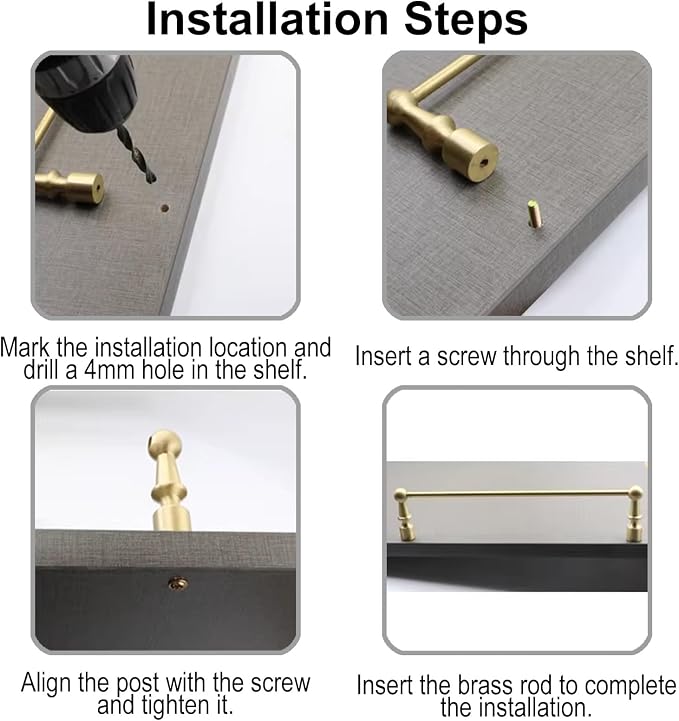 Installation Steps

Mark the installation location and drill a 4mm hole in the shelf.

Insert a screw through the shelf.

Align the post with the screw and tighten it.

Insert the brass rod to complete the installation.