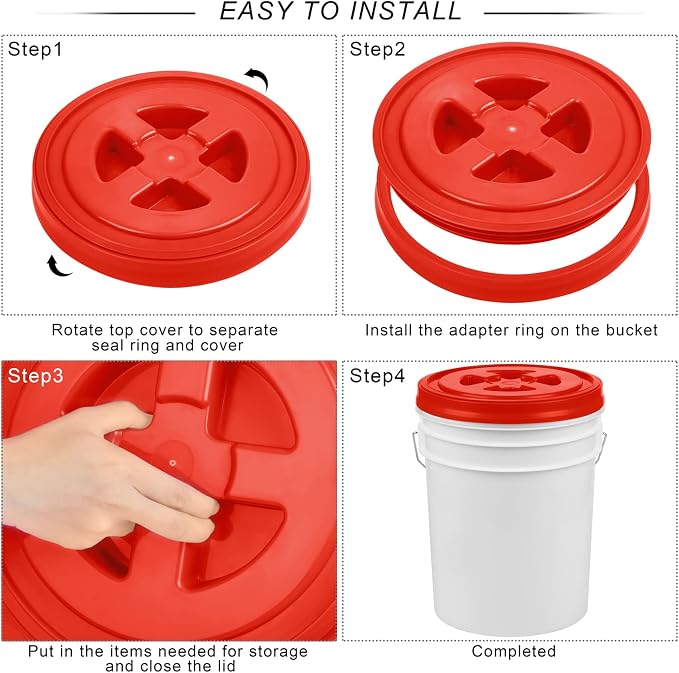 EASY TO INSTALL

Step1

Rotate top cover to separate seal ring and cover

Step2

Install the adapter ring on the bucket

Step3

Put in the items needed for storage and close the lid

Step4

Completed