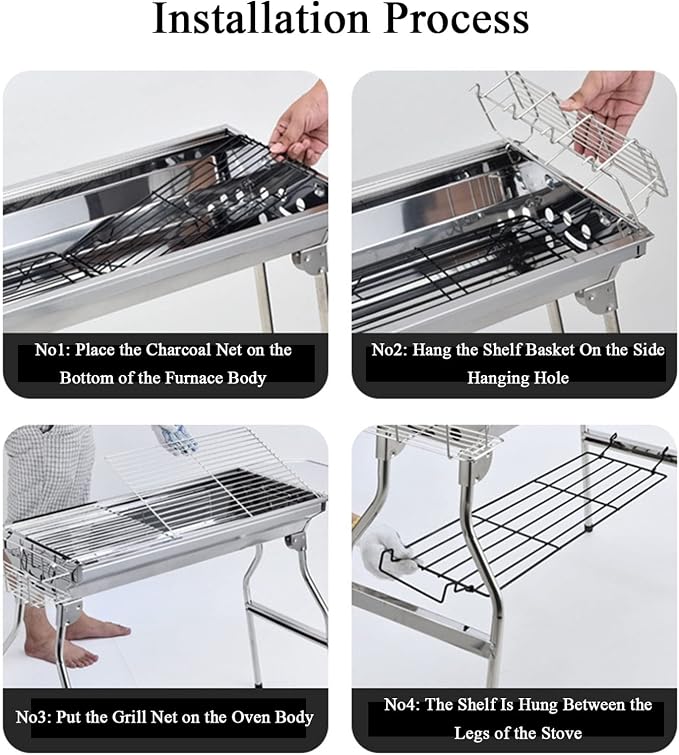 Installation Process

No1: Place the Charcoal Net on the Bottom of the Furnace Body

No2: Hang the Shelf Basket On the Side Hanging Hole

No3: Put the Grill Net on the Oven Body

No4: The Shelf Is Hung Between the Legs of the Stove