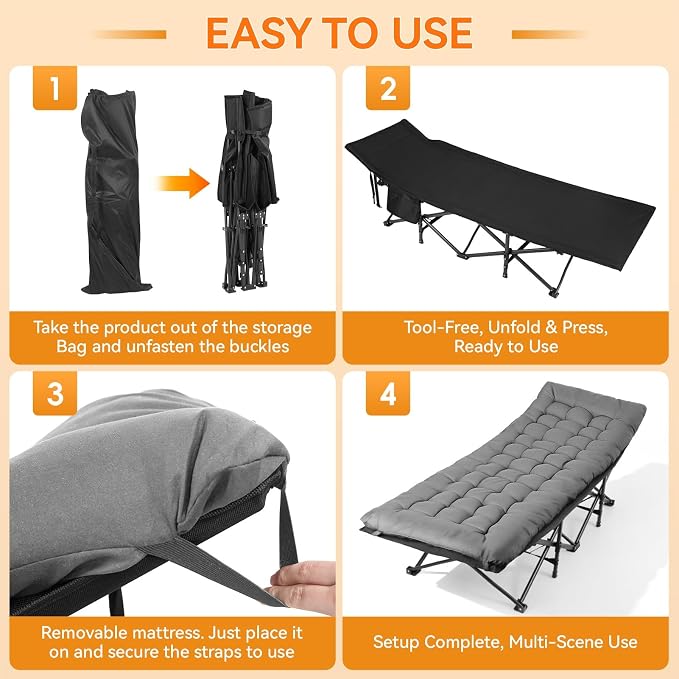 EASY TO USE

1

Take the product out of the storage Bag and unfasten the buckles

2

Tool-Free, Unfold & Press, Ready to Use

3

Removable mattress. Just place it on and secure the straps to use

4

Setup Complete, Multi-Scene Use