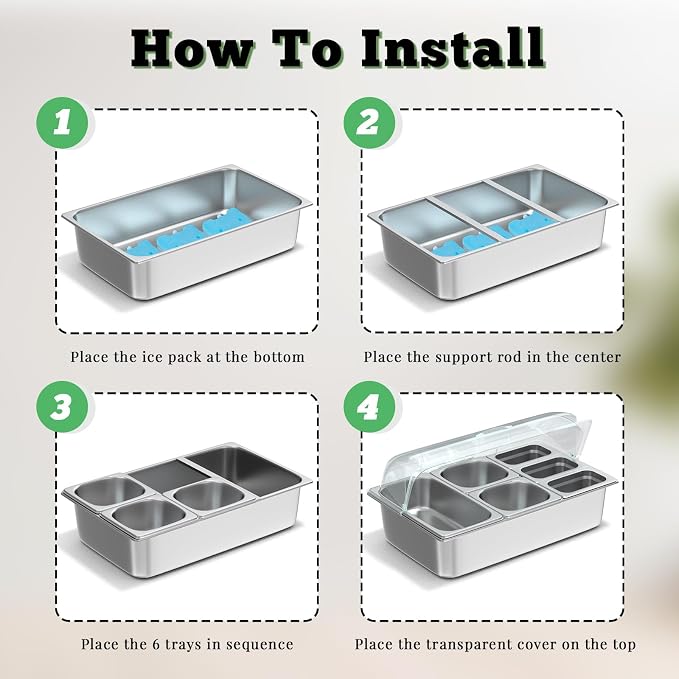 How To Install

1

Place the ice pack at the bottom

2

Place the support rod in the center

3

Place the 6 trays in sequence

4

Place the transparent cover on the top