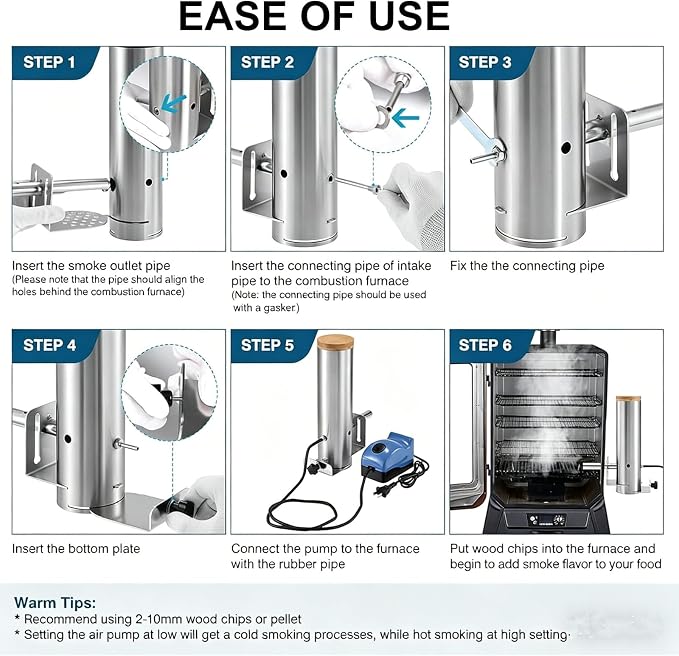 EASE OF USE

STEP 1

Insert the smoke outlet pipe
(Please note that the pipe should align the holes behind the combustion furnace)

STEP 2

Insert the connecting pipe of intake pipe to the combustion furnace
(Note: the connecting pipe should be used with a gasker)

STEP 3

Fix the the connecting pipe

STEP 4

Insert the bottom plate

STEP 5

Connect the pump to the furnace with the rubber pipe

STEP 6

Put wood chips into the furnace and begin to add smoke flavor to your food

Warm Tips:
* Recommend using 2-10mm wood chips or pellet
* Setting the air pump at low will get a cold smoking processes, while hot smoking at high setting.