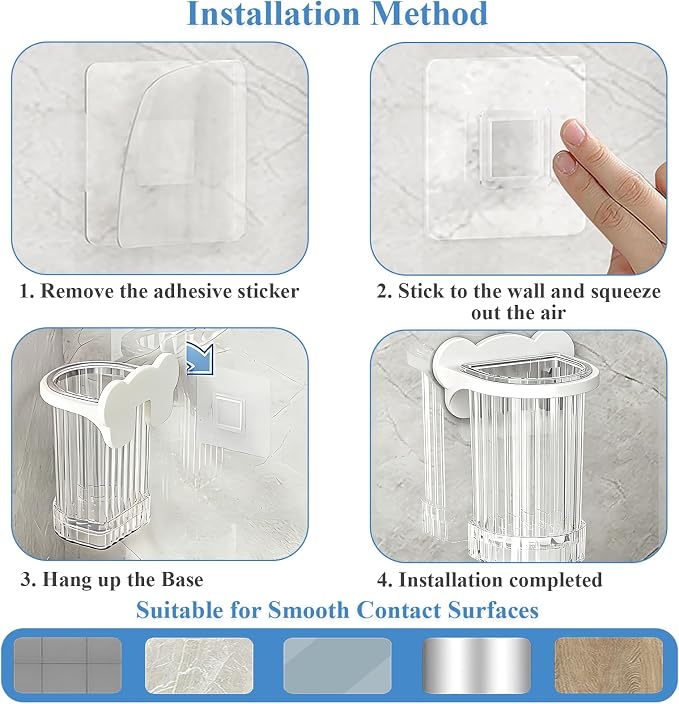 Installation Method

1. Remove the adhesive sticker

2. Stick to the wall and squeeze out the air

3. Hang up the Base

4. Installation completed

Suitable for Smooth Contact Surfaces