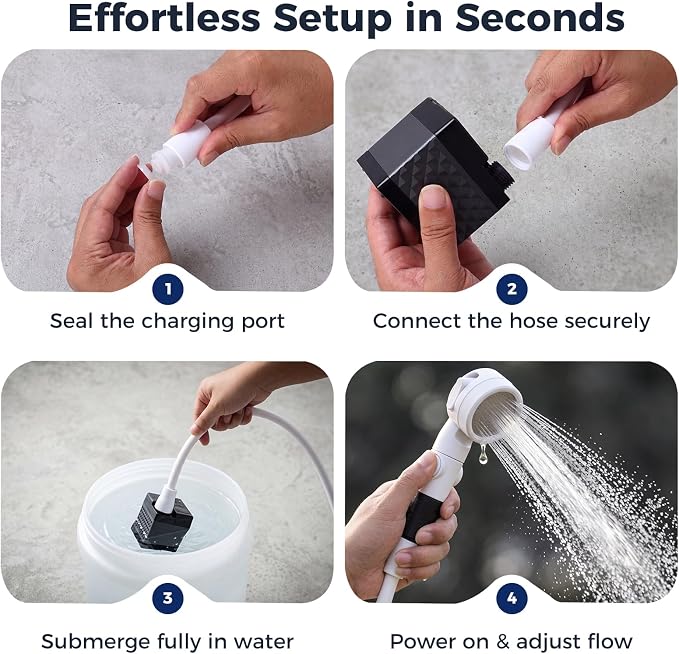 Effortless Setup in Seconds

1
Seal the charging port

2
Connect the hose securely

3
Submerge fully in water

4
Power on & adjust flow