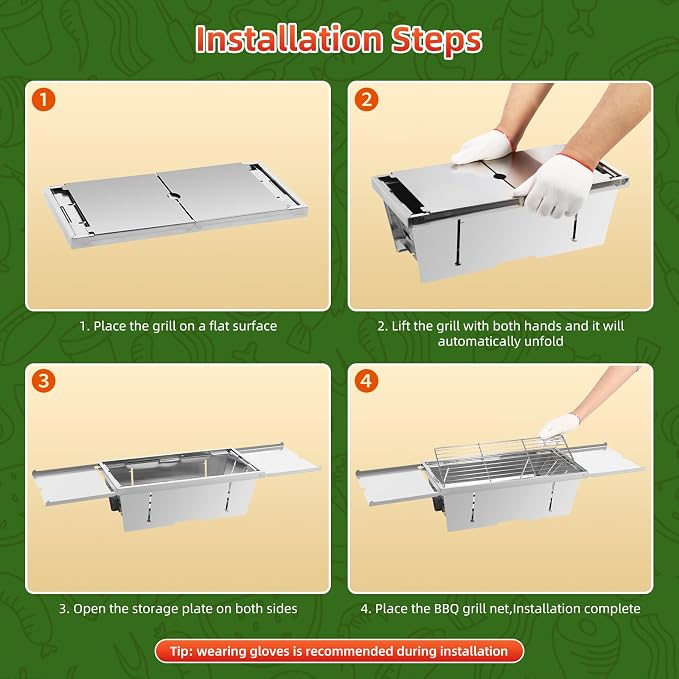 Installation Steps

1

1. Place the grill on a flat surface

2

2. Lift the grill with both hands and it will automatically unfold

3

3. Open the storage plate on both sides

4

4. Place the BBQ grill net,Installation complete

Tip: wearing gloves is recommended during installation