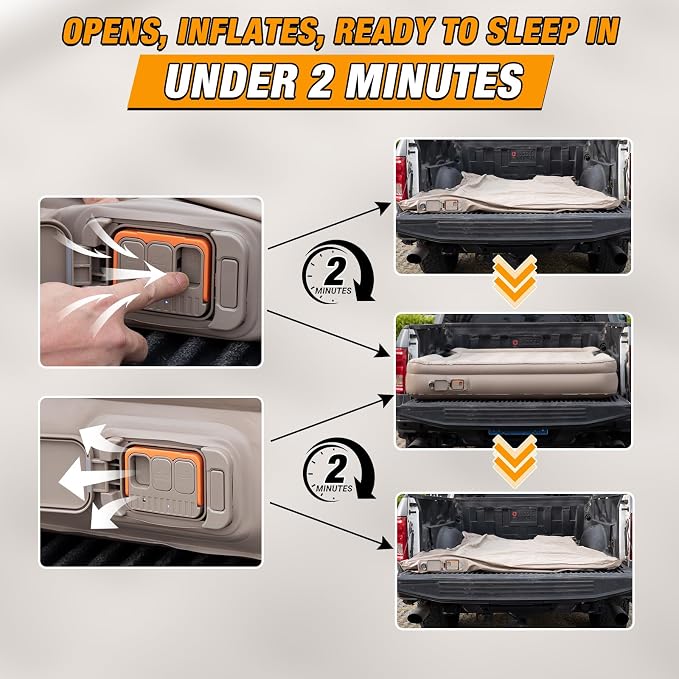 OPENS, INFLATES, READY TO SLEEP IN
UNDER 2 MINUTES

2
MINUTES

2
MINUTES