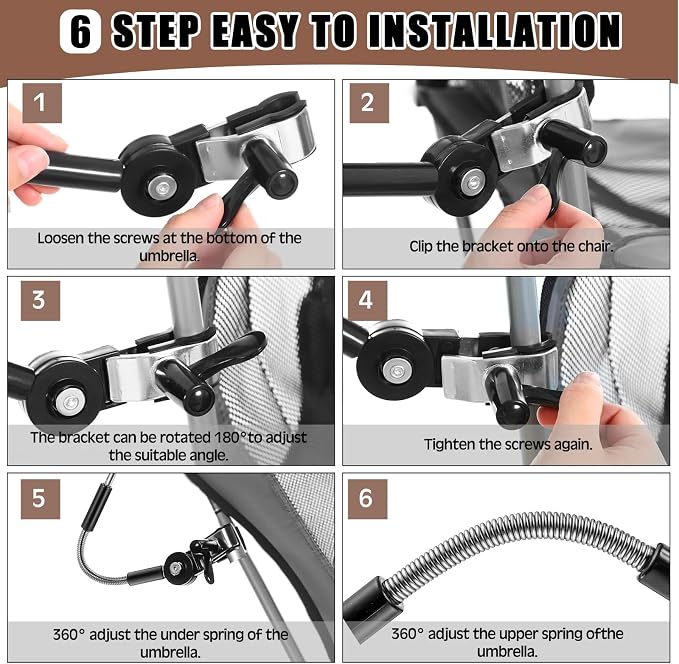 6 STEP EASY TO INSTALLATION

1

Loosen the screws at the bottom of the umbrella.

2

Clip the bracket onto the chair.

3

The bracket can be rotated 180°to adjust the suitable angle.

4

Tighten the screws again.

5

360° adjust the under spring of the umbrella.

6

360° adjust the upper spring ofthe umbrella.