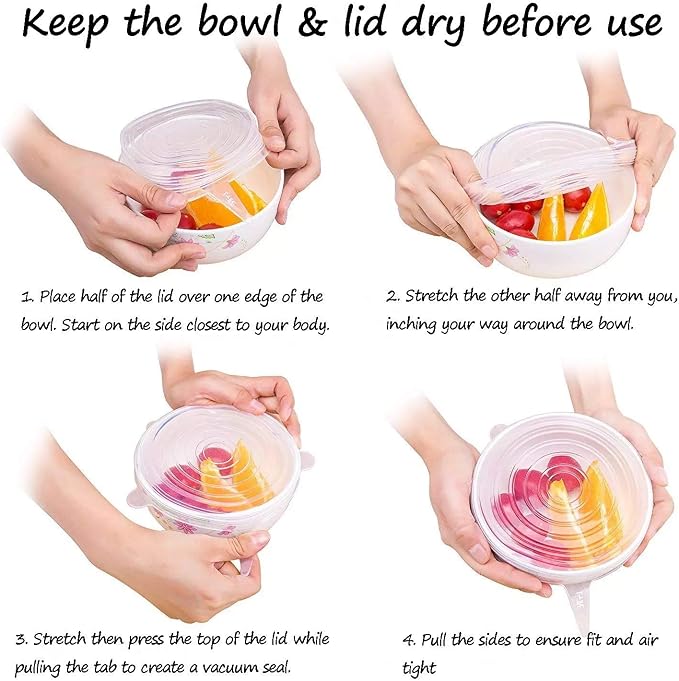 Keep the bowl & lid dry before use

1. Place half of the lid over one edge of the bowl. Start on the side closest to your body.

2. Stretch the other half away from you, inching your way around the bowl.

3. Stretch then press the top of the lid while pulling the tab to create a vacuum seal.

4. Pull the sides to ensure fit and air tight