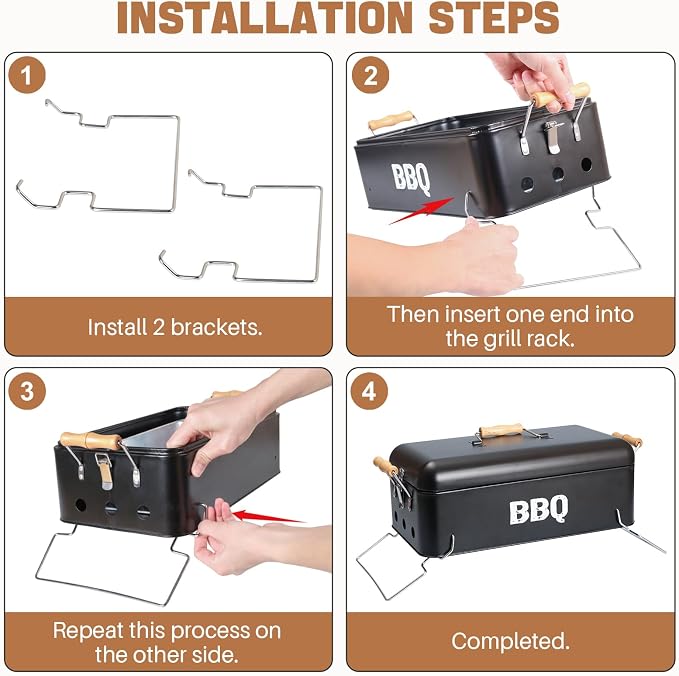 INSTALLATION STEPS

1

Install 2 brackets.

2

BBQ

Then insert one end into the grill rack.

3

Repeat this process on the other side.

4

BBQ

Completed.